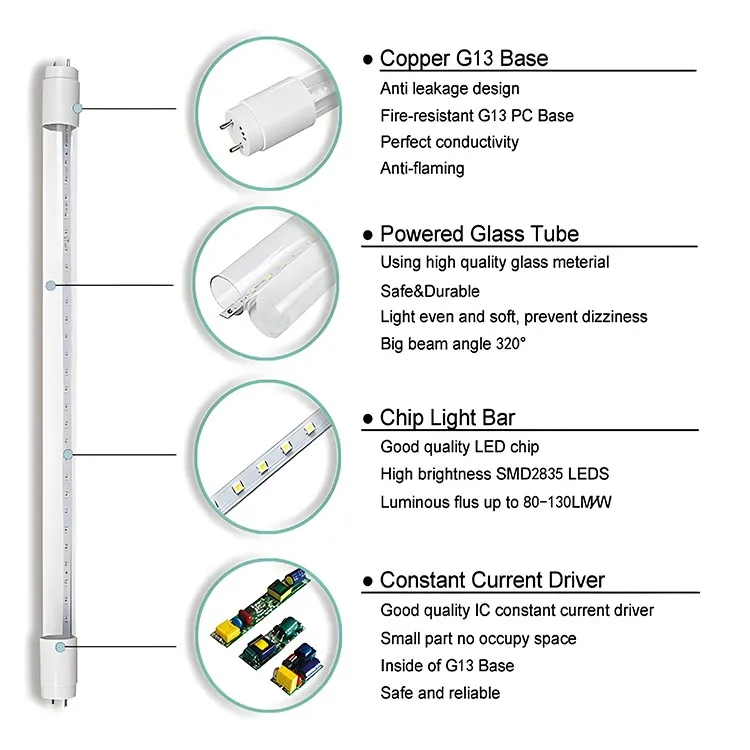 ● Copper G13 Base

Anti leakage design

Fire-resistant G13 PC Base

Perfect conductivity

Anti-flaming

● Powered Glass Tube

Using high quality glass meterial

Safe&Durable

Light even and soft, prevent dizziness

Big beam angle 320°

● Chip Light Bar

Good quality LED chip

High brightness SMD2835 LEDS

Luminous flus up to 80-130LM/W

● Constant Current Driver

Good quality IC constant current driver

Small part no occupy space

Inside of G13 Base

Safe and reliable